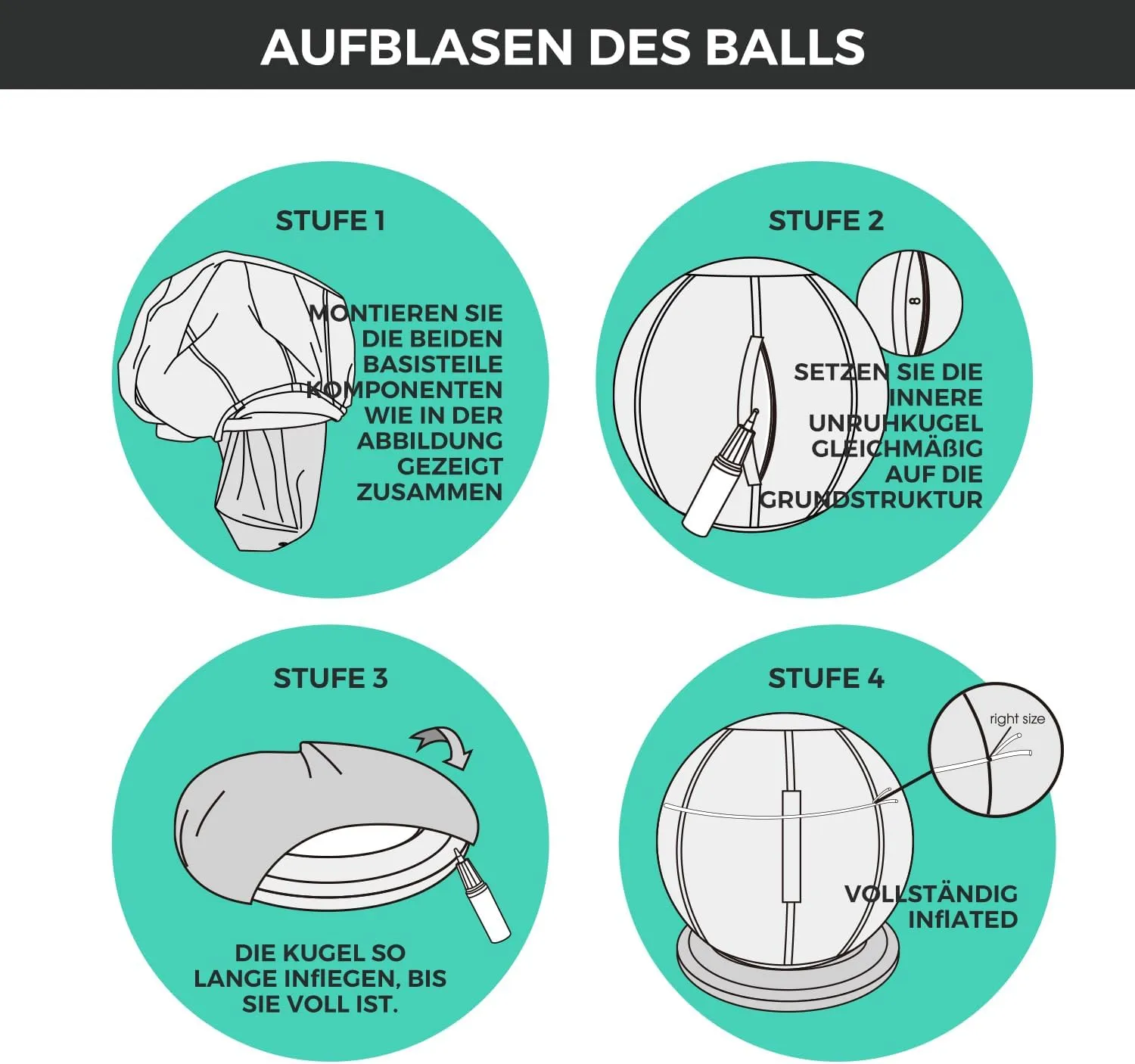 AUFBLASEN DES BALLS

STUFE 1

MONTIEREN SIE DIE BEIDEN BASISTEILE KOMPONENTEN WIE IN DER ABBILDUNG GEZEIGT ZUSAMMEN

STUFE 2

SETZEN SIE DIE INNERE UNRUHKUGEL GLEICHMÄßIG AUF DIE GRUNDSTRUKTUR

STUFE 3

DIE KUGEL SO LANGE INflEGEN, BIS SIE VOLL IST.

STUFE 4

right size

VOLLSTÄNDIG INflATED